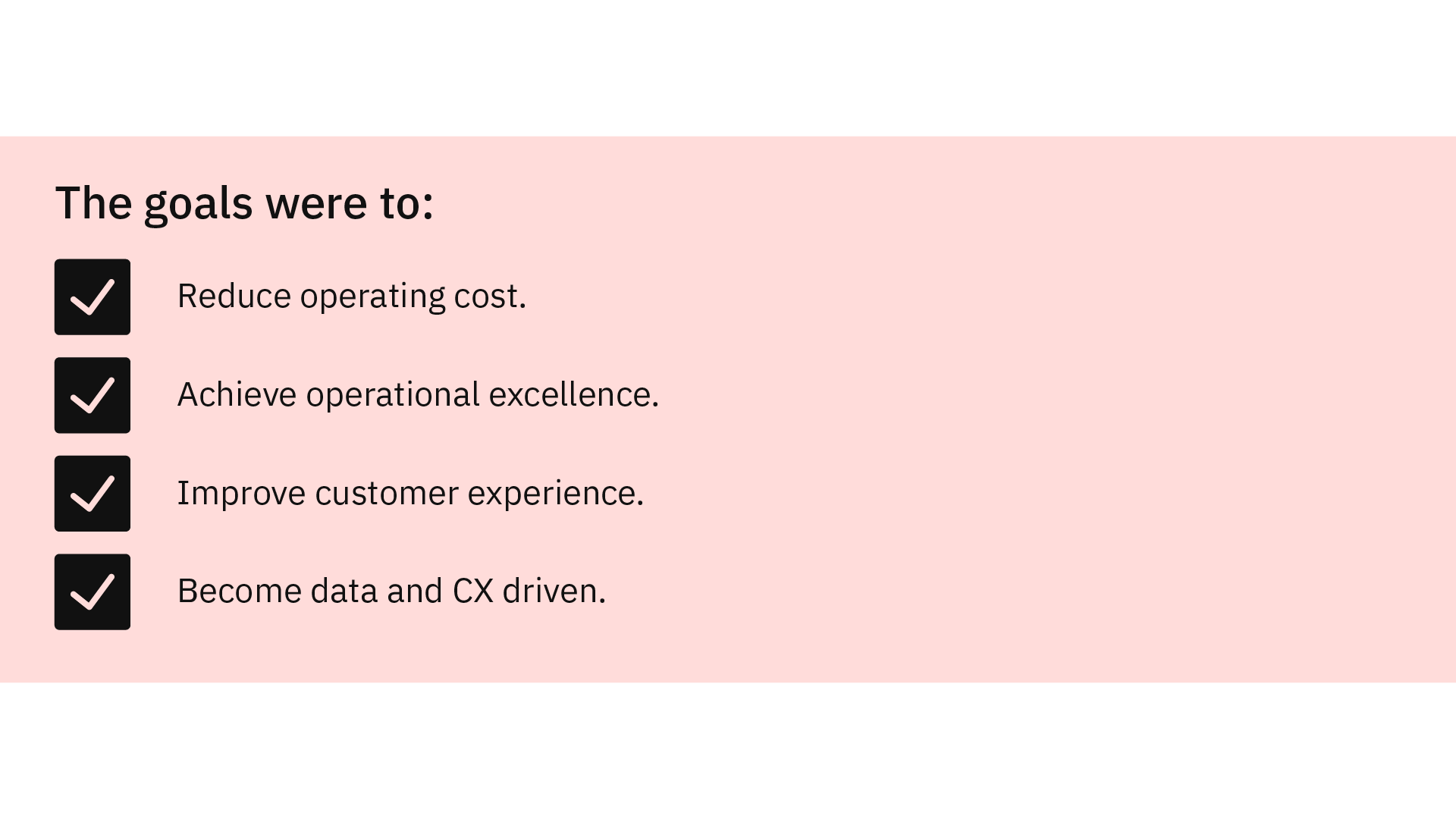 The goals were to:

Reduce operating cost.

Achieve operational excellence.

Improve customer experience.

Become data and CX driven.